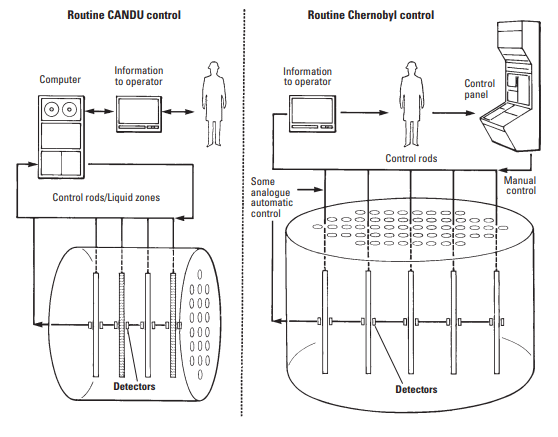 Routine CANDU control

Computer

Information to operator

Control rods/Liquid zones

Detectors

Routine Chernobyl control

Information to operator

Control panel

Control rods

Some analogue automatic control

Manual control

Detectors