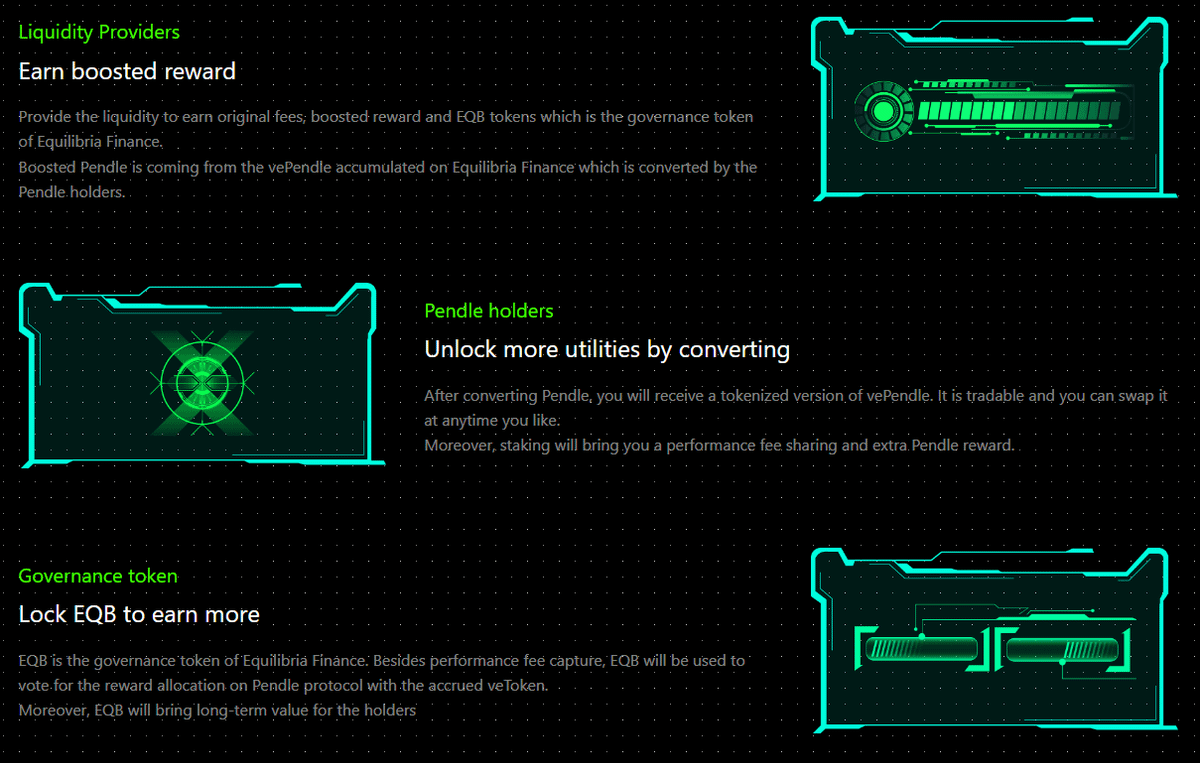 Liquidity Providers

Earn boosted reward

Provide the liquidity to earn original fees, boosted reward and EQB tokens which is the governance token of Equilibria Finance.
Boosted Pendle is coming from the vePendle accumulated on Equilibria Finance which is converted by the Pendle holders.

Pendle holders

Unlock more utilities by converting

After converting Pendle, you will receive a tokenized version of vePendle. It is tradable and you can swap it at anytime you like.
Moreover, staking will bring you a performance fee sharing and extra Pendle reward.

Governance token

Lock EQB to earn more

EQB is the governance token of Equilibria Finance. Besides performance fee capture, EQB will be used to vote for the reward allocation on Pendle protocol with the accrued veToken.
Moreover, EQB will bring long-term value for the holders