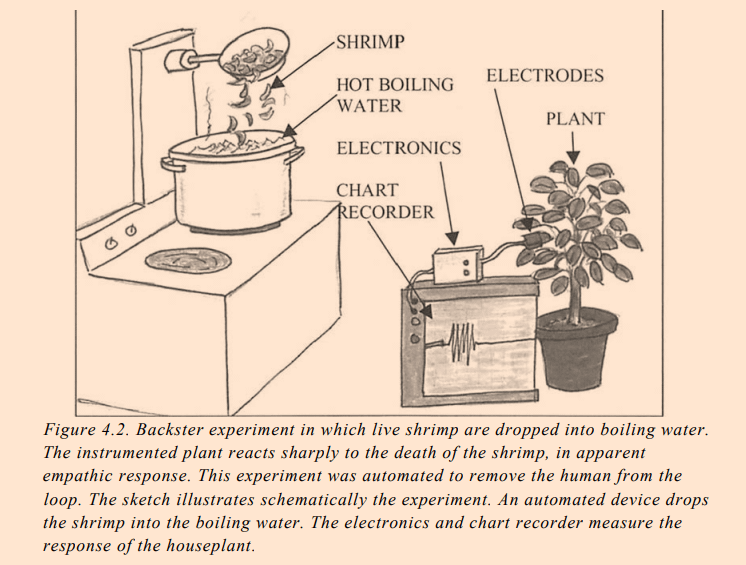 SHRIMP

HOT BOILING WATER

ELECTRODES

PLANT

ELECTRONICS

CHART RECORDER

Figure 4.2. Backster experiment in which live shrimp are dropped into boiling water. The instrumented plant reacts sharply to the death of the shrimp, in apparent empathic response. This experiment was automated to remove the human from the loop. The sketch illustrates schematically the experiment. An automated device drops the shrimp into the boiling water. The electronics and chart recorder measure the response of the houseplant.