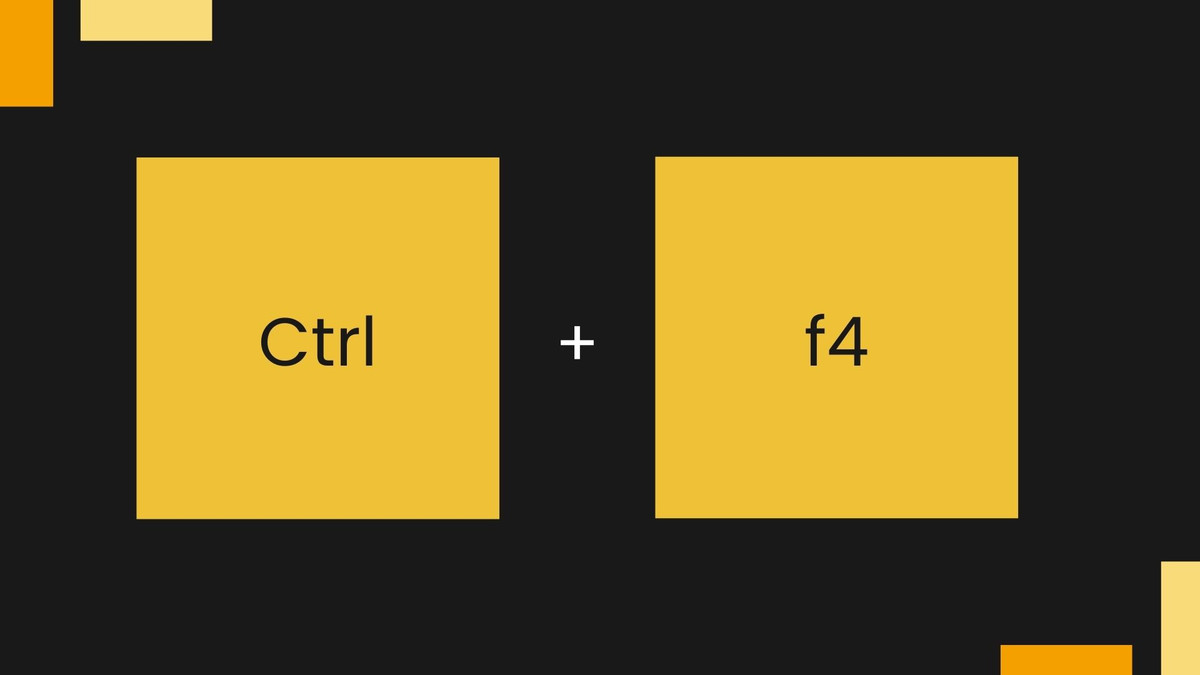 Ctrl

+

f4